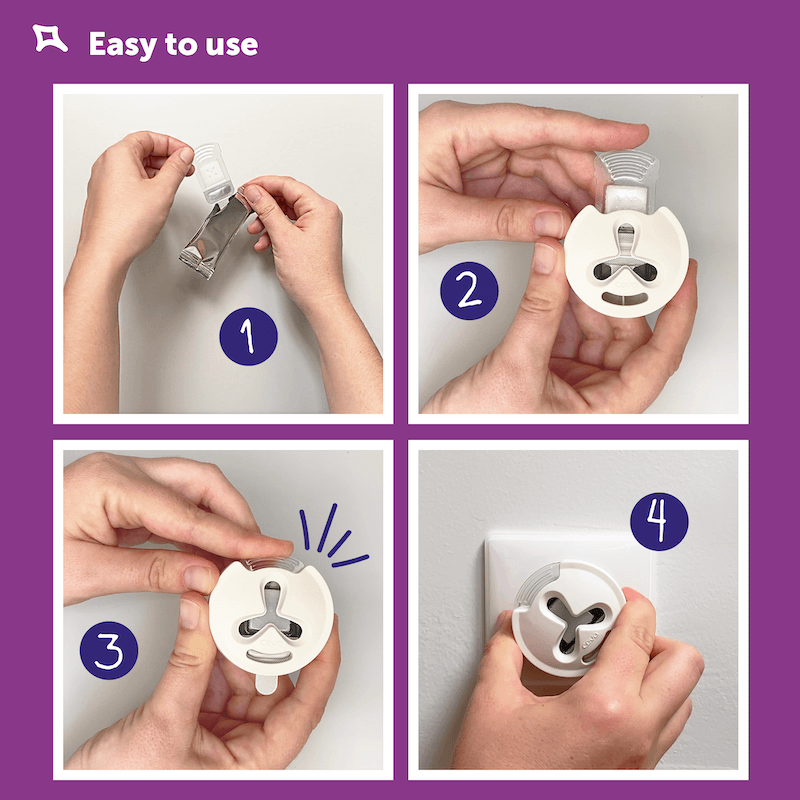 Easy to use

1

2

3

4